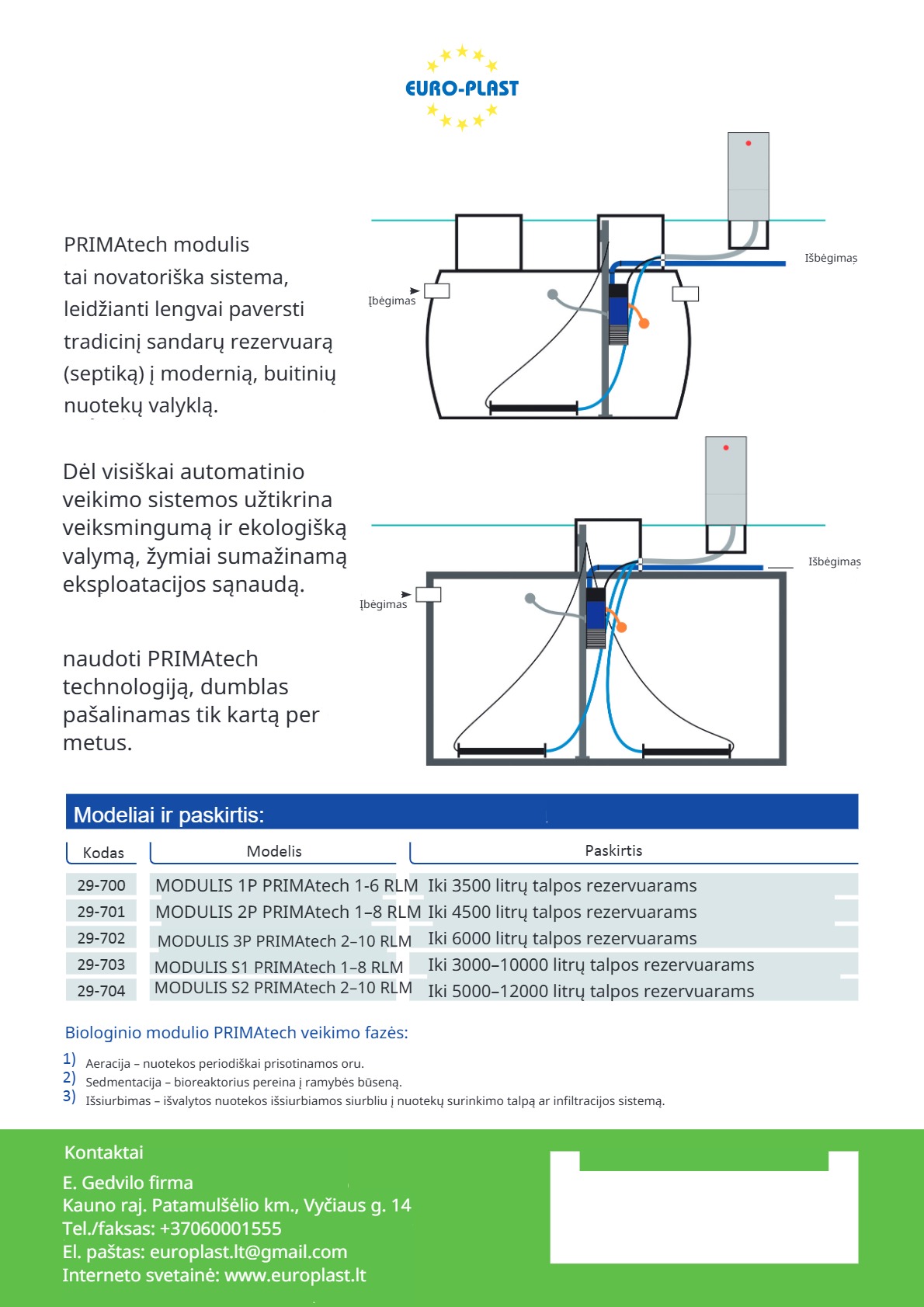 EURO-PLAST

PRIMAtech modulis tai novatoriška sistema, leidžianti lengvai paversti tradicinį sandarų rezervuarą (septiką) į modernią, buitinių nuotekų valyklą.

Įbėgimas

Išbėgimas

Dėl visiškai automatinio veikimo sistemos užtikrina veiksmingumą ir ekologišką valymą, žymiai sumažinamą eksploatacijos sąnaudą.

Įbėgimas

Išbėgimas

naudoti PRIMAtech technologiją, dumblas pašalinamas tik kartą per metus.

Modeliai ir paskirtis:

| Kodas | Modelis | Paskirtis |
|---|---|---|
| 29-700 | MODULIS 1P PRIMAtech 1-6 RLM | Iki 3500 litrų talpos rezervuarams |
| 29-701 | MODULIS 2P PRIMAtech 1–8 RLM | Iki 4500 litrų talpos rezervuarams |
| 29-702 | MODULIS 3P PRIMAtech 2–10 RLM | Iki 6000 litrų talpos rezervuarams |
| 29-703 | MODULIS S1 PRIMAtech 1–8 RLM | Iki 3000–10000 litrų talpos rezervuarams |
| 29-704 | MODULIS S2 PRIMAtech 2–10 RLM | Iki 5000–12000 litrų talpos rezervuarams |

Biologinio modulio PRIMAtech veikimo fazės:

1) Aeracija – nuotekos periodiškai prisotinamos oru.
2) Sedmentacija – bioreaktorius pereina į ramybės būseną.
3) Išsiurbimas – išvalytos nuotekos išsiurbiamos siurbliu į nuotekų surinkimo talpą ar infiltracijos sistemą.

Kontaktai

E. Gedvilo firma
Kauno raj. Patamulšėlio km., Vyčiaus g. 14
Tel./faksas: +37060001555
El. paštas: europlast.lt@gmail.com
Interneto svetainė: www.europlast.lt